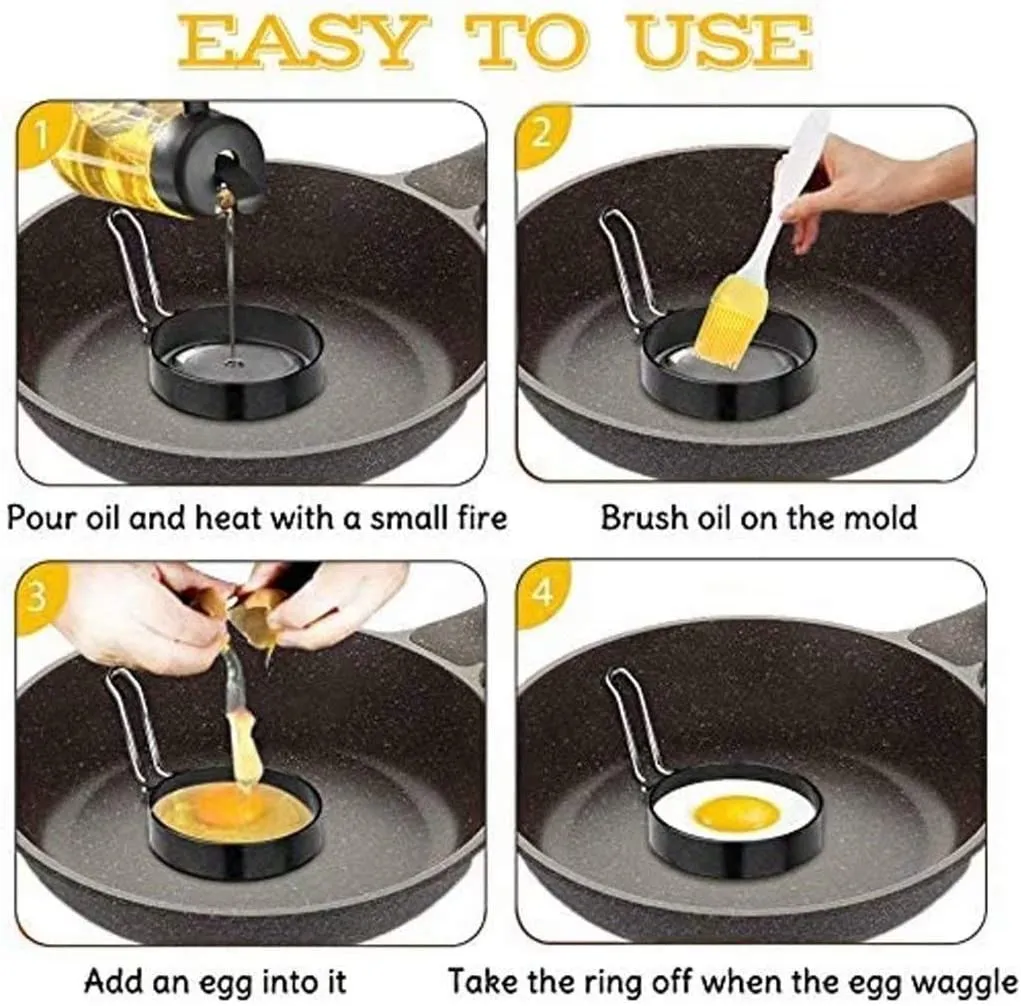 EASY TO USE

1

Pour oil and heat with a small fire

2

Brush oil on the mold

3

Add an egg into it

4

Take the ring off when the egg waggle